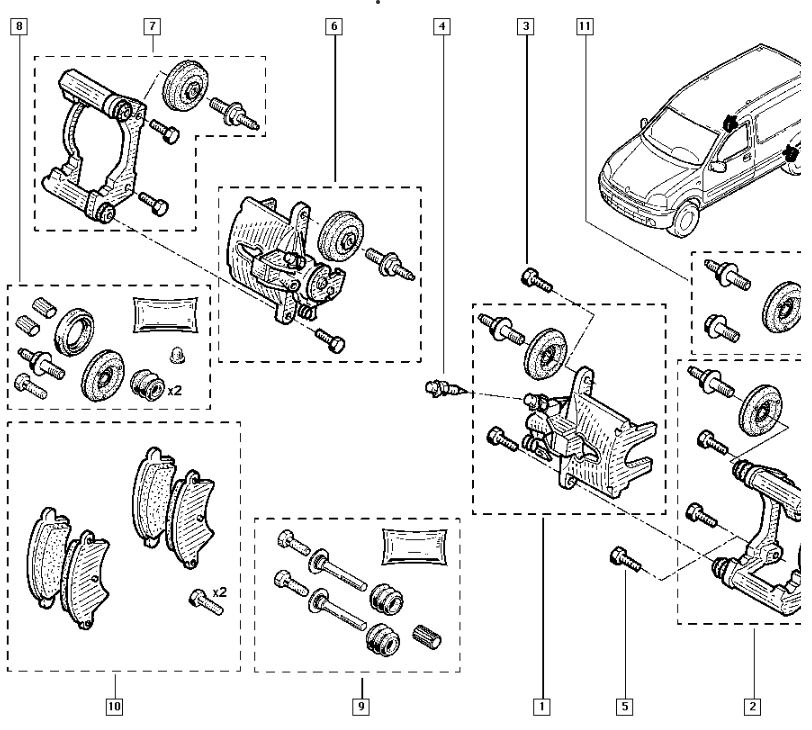 8
7
6
4
3
11
x2
x2
10
9
1
5
2